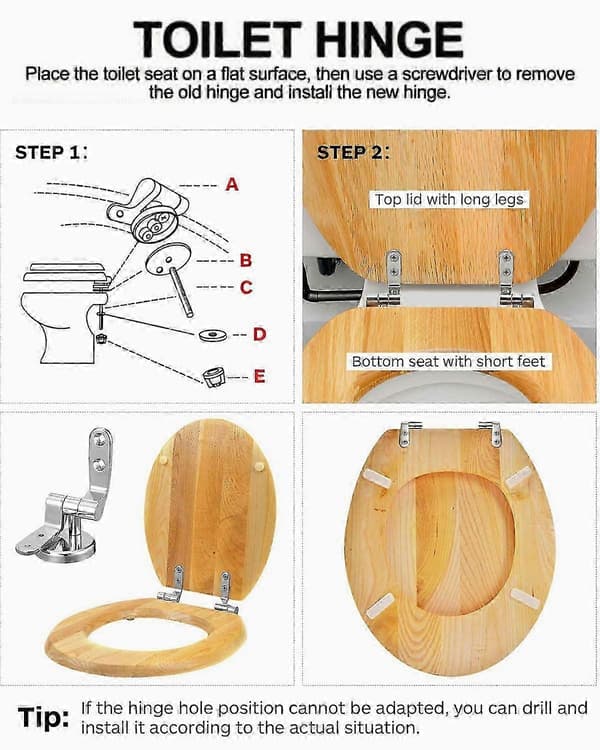 TOILET HINGE
Place the toilet seat on a flat surface, then use a screwdriver to remove the old hinge and install the new hinge.

STEP 1:

A
B
C
D
E

STEP 2:

Top lid with long legs

Bottom seat with short feet

Tip: If the hinge hole position cannot be adapted, you can drill and install it according to the actual situation.