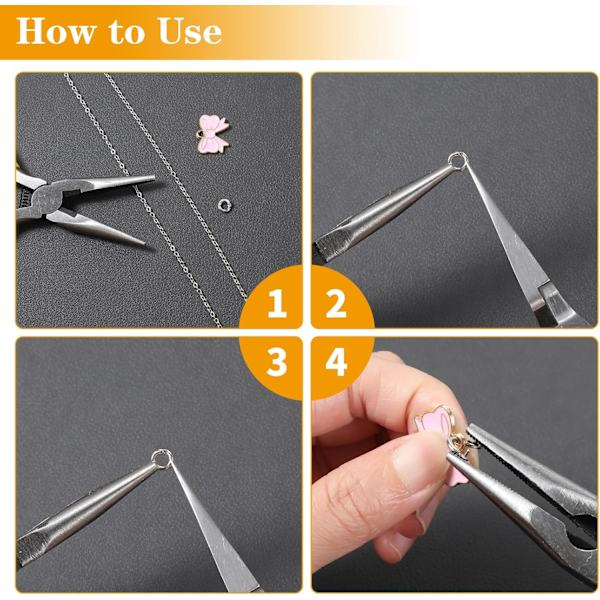 How to Use

1

2

3

4