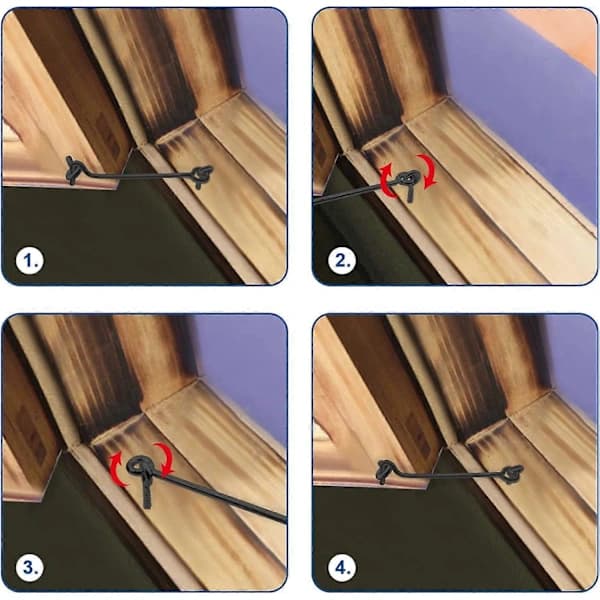 1.

2.

3.

4.