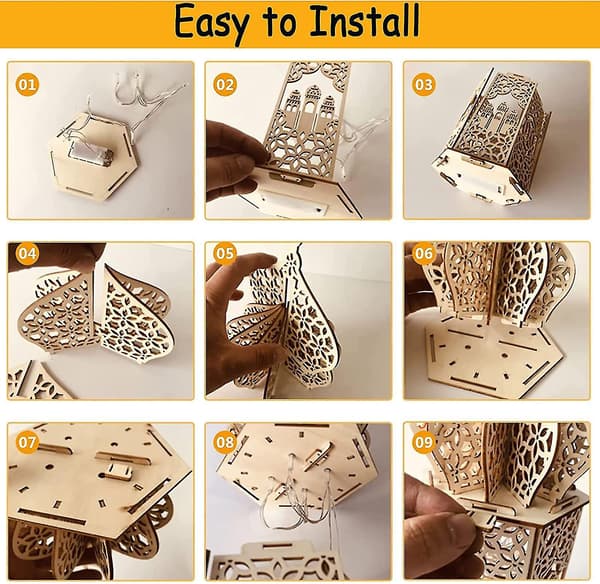 Easy to Install

01

02

03

04

05

06

07

08

09