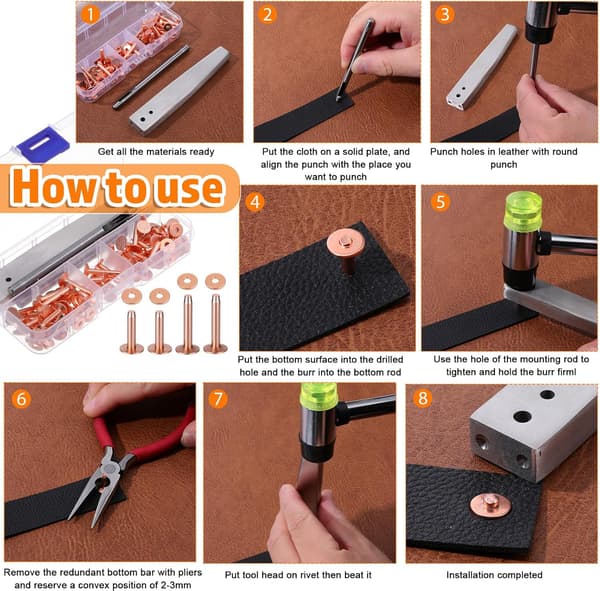 1
Get all the materials ready

2
Put the cloth on a solid plate, and align the punch with the place you want to punch

3
Punch holes in leather with round punch

How to use

4
Put the bottom surface into the drilled hole and the burr into the bottom rod

5
Use the hole of the mounting rod to tighten and hold the burr firml

6
Remove the redundant bottom bar with pliers and reserve a convex position of 2-3mm

7
Put tool head on rivet then beat it

8
Installation completed