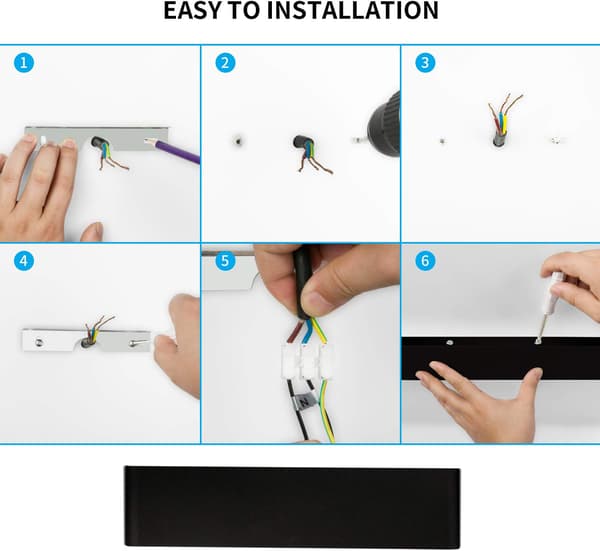 EASY TO INSTALLATION

1

2

3

4

5

6