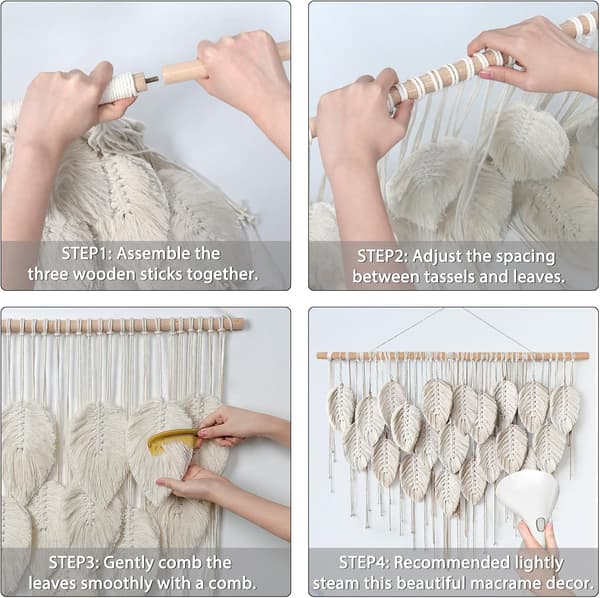 STEP1: Assemble the three wooden sticks together.

STEP2: Adjust the spacing between tassels and leaves.

STEP3: Gently comb the leaves smoothly with a comb.

STEP4: Recommended lightly steam this beautiful macrame decor.