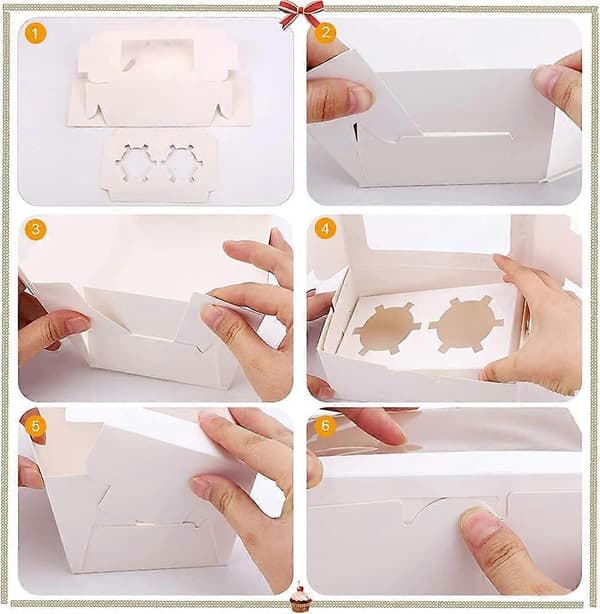 1
2
3
4
5
6