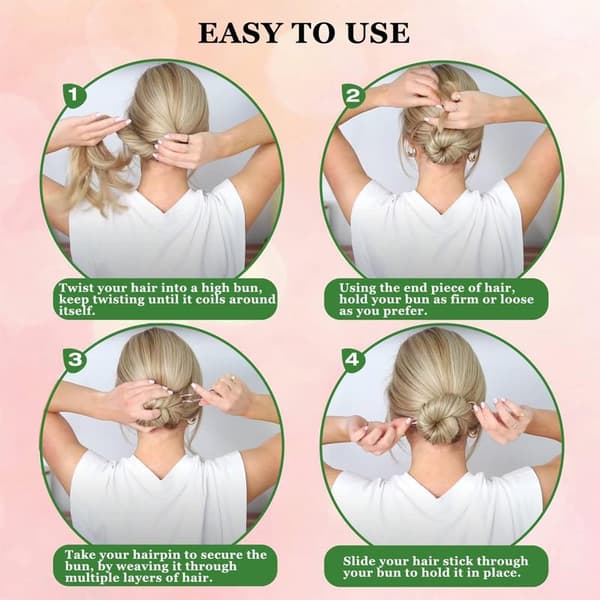 EASY TO USE

1

Twist your hair into a high bun, keep twisting until it coils around itself.

2

Using the end piece of hair, hold your bun as firm or loose as you prefer.

3

Take your hairpin to secure the bun, by weaving it through multiple layers of hair.

4

Slide your hair stick through your bun to hold it in place.