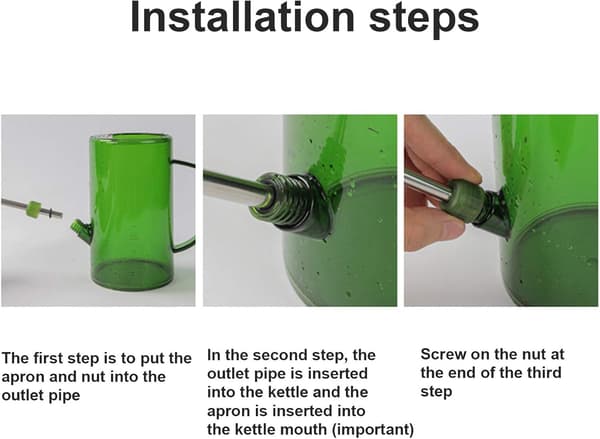 Installation steps

The first step is to put the apron and nut into the outlet pipe

In the second step, the outlet pipe is inserted into the kettle and the apron is inserted into the kettle mouth (important)

Screw on the nut at the end of the third step