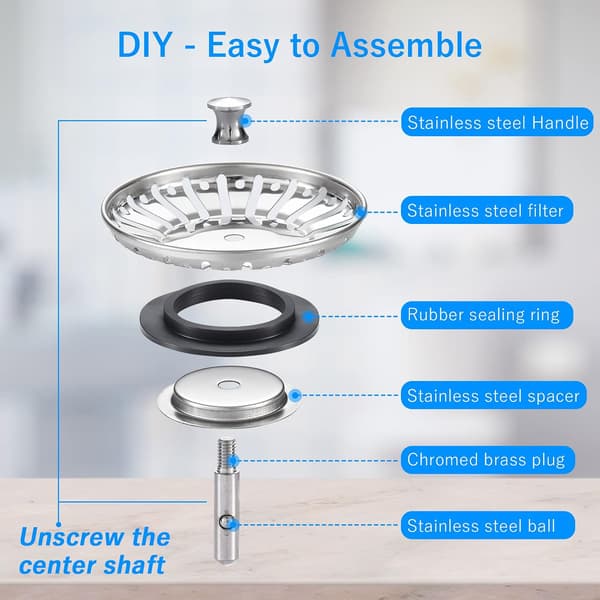 DIY - Easy to Assemble

Stainless steel Handle

Stainless steel filter

Rubber sealing ring

Stainless steel spacer

Chromed brass plug

Stainless steel ball

Unscrew the center shaft