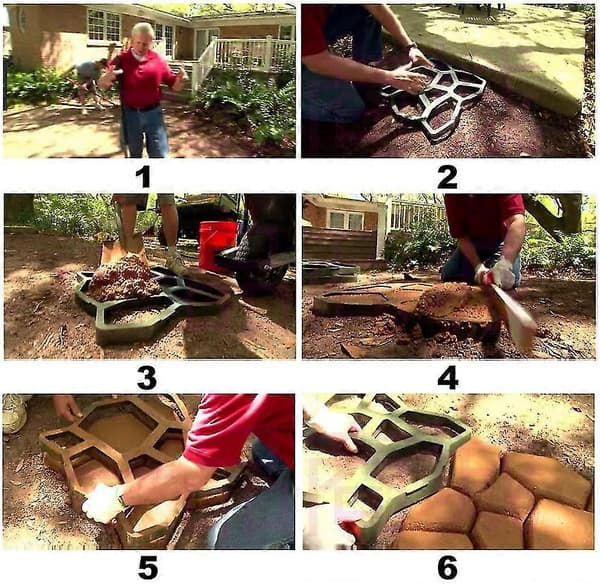 1

2

3

4

5

6