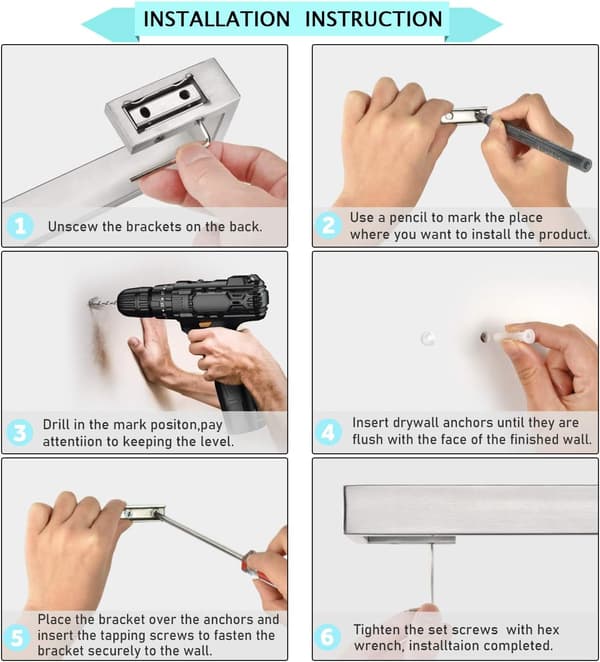 INSTALLATION INSTRUCTION

1 Unscew the brackets on the back.

2 Use a pencil to mark the place where you want to install the product.

3 Drill in the mark positon,pay attentiion to keeping the level.

4 Insert drywall anchors until they are flush with the face of the finished wall.

5 Place the bracket over the anchors and insert the tapping screws to fasten the bracket securely to the wall.

6 Tighten the set screws with hex wrench, installtaion completed.