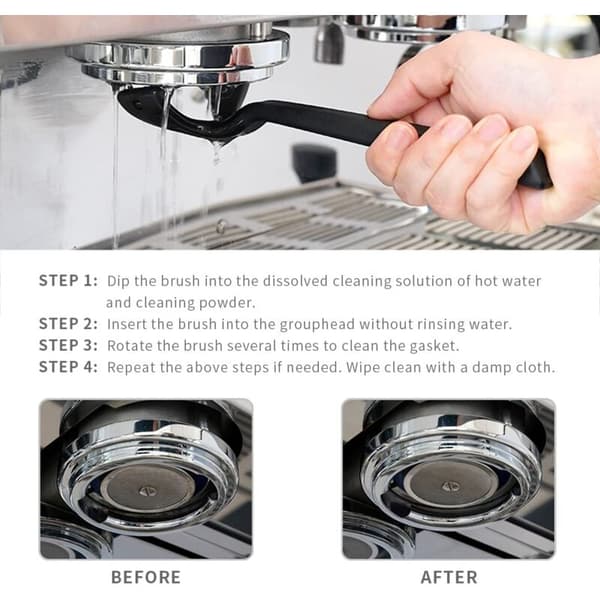 STEP 1: Dip the brush into the dissolved cleaning solution of hot water and cleaning powder.

STEP 2: Insert the brush into the grouphead without rinsing water.

STEP 3: Rotate the brush several times to clean the gasket.

STEP 4: Repeat the above steps if needed. Wipe clean with a damp cloth.

BEFORE

AFTER