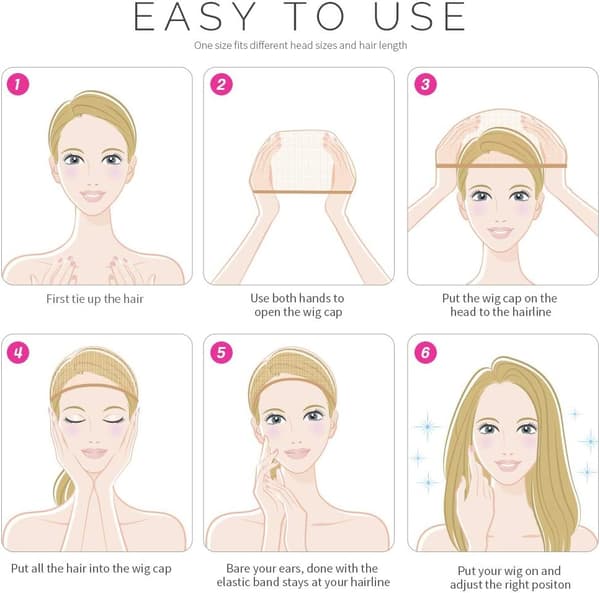 EASY TO USE

One size fits different head sizes and hair length

1

First tie up the hair

2

Use both hands to open the wig cap

3

Put the wig cap on the head to the hairline

4

Put all the hair into the wig cap

5

Bare your ears, done with the elastic band stays at your hairline

6

Put your wig on and adjust the right positon