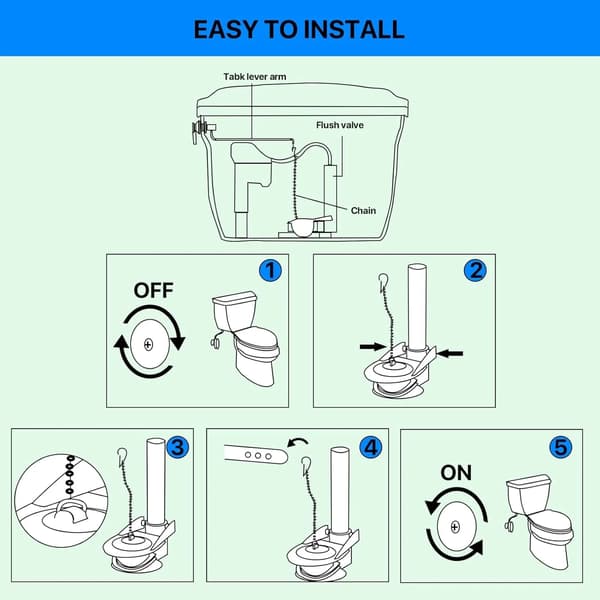 EASY TO INSTALL

Tabk lever arm

Flush valve

Chain

1

OFF

2

3

4

5

ON