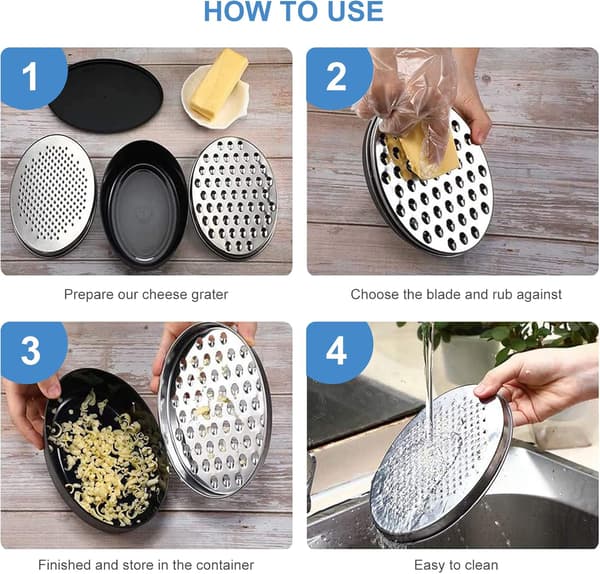 HOW TO USE

1

Prepare our cheese grater

2

Choose the blade and rub against

3

Finished and store in the container

4

Easy to clean