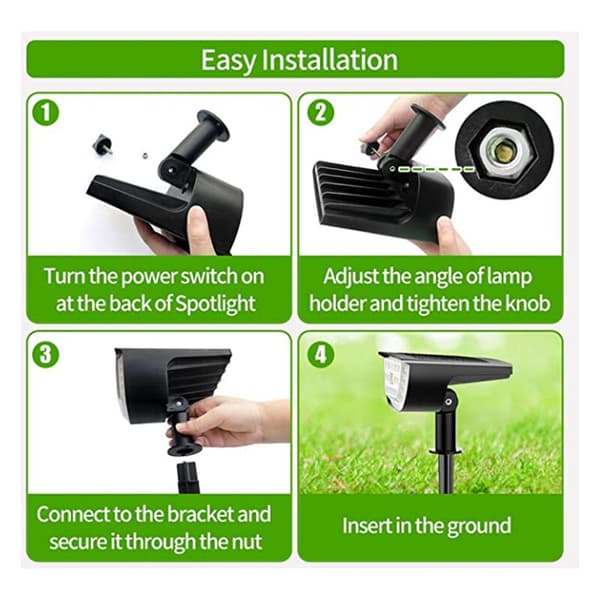 Easy Installation

1

Turn the power switch on at the back of Spotlight

2

Adjust the angle of lamp holder and tighten the knob

3

Connect to the bracket and secure it through the nut

4

Insert in the ground