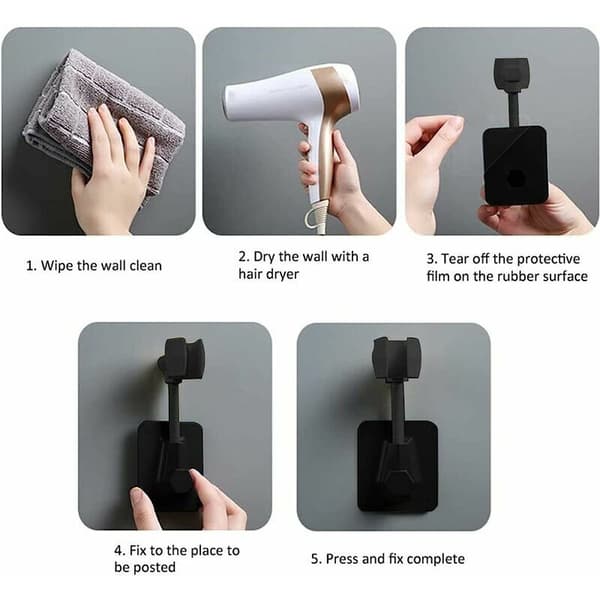 1. Wipe the wall clean

2. Dry the wall with a hair dryer

3. Tear off the protective film on the rubber surface

4. Fix to the place to be posted

5. Press and fix complete