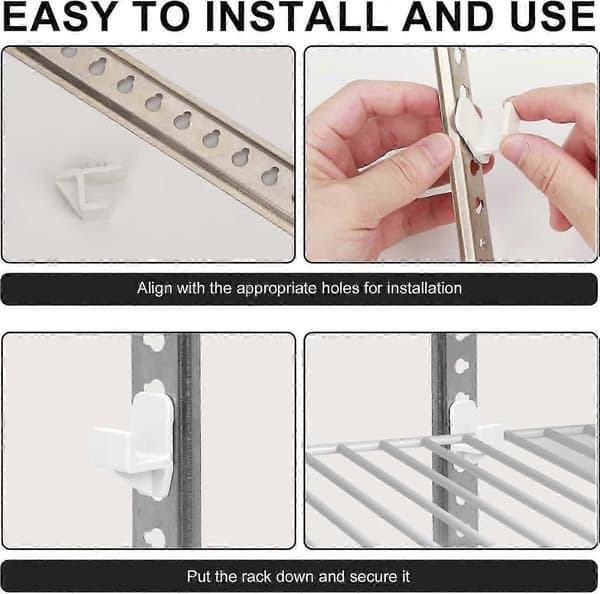 EASY TO INSTALL AND USE

Align with the appropriate holes for installation

Put the rack down and secure it