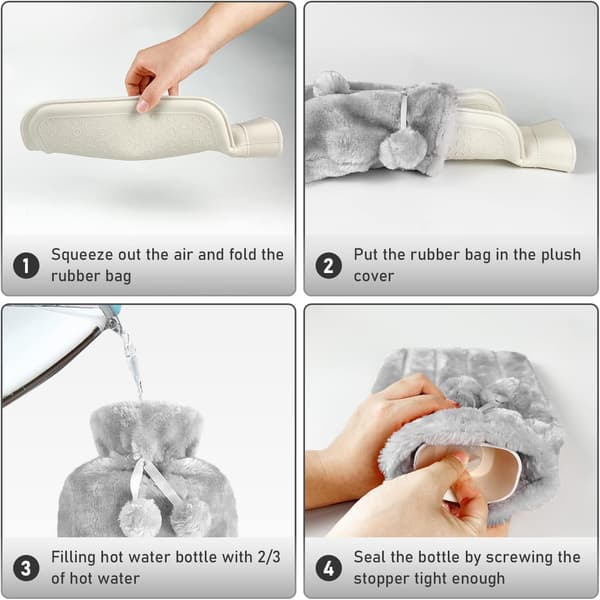 1 Squeeze out the air and fold the rubber bag

2 Put the rubber bag in the plush cover

3 Filling hot water bottle with 2/3 of hot water

4 Seal the bottle by screwing the stopper tight enough