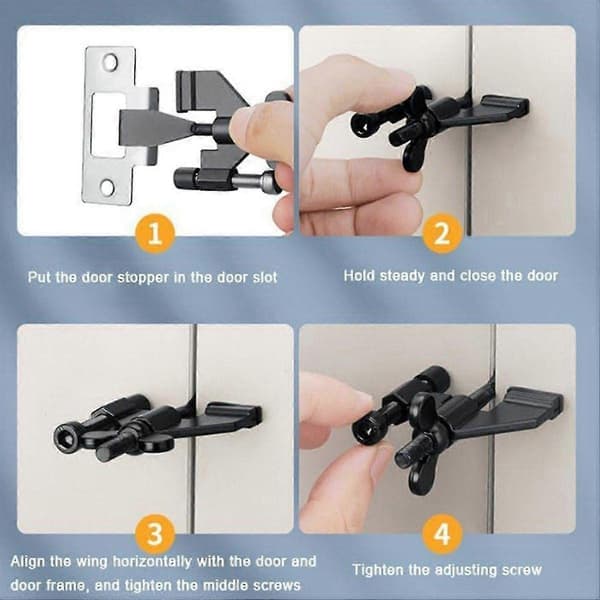 1

Put the door stopper in the door slot

2

Hold steady and close the door

3

Align the wing horizontally with the door and door frame, and tighten the middle screws

4

Tighten the adjusting screw