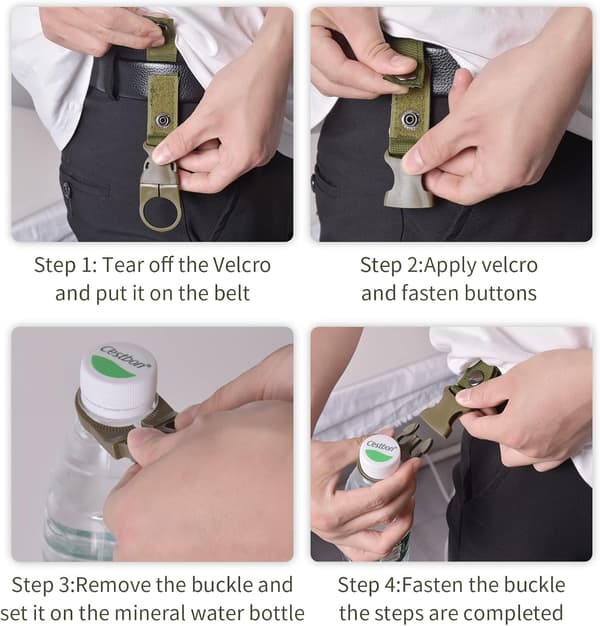 Step 1: Tear off the Velcro and put it on the belt

Step 2:Apply velcro and fasten buttons

Cestbon

Step 3:Remove the buckle and set it on the mineral water bottle

Cestbon

Step 4:Fasten the buckle the steps are completed