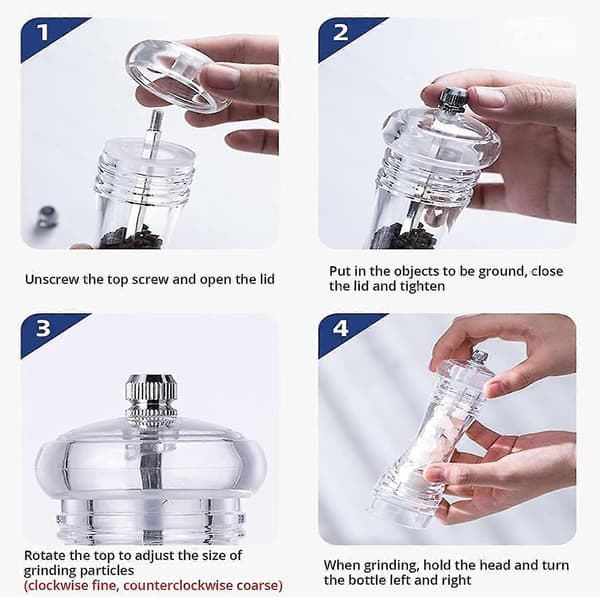 1

Unscrew the top screw and open the lid

2

Put in the objects to be ground, close the lid and tighten

3

Rotate the top to adjust the size of grinding particles
(clockwise fine, counterclockwise coarse)

4

When grinding, hold the head and turn the bottle left and right