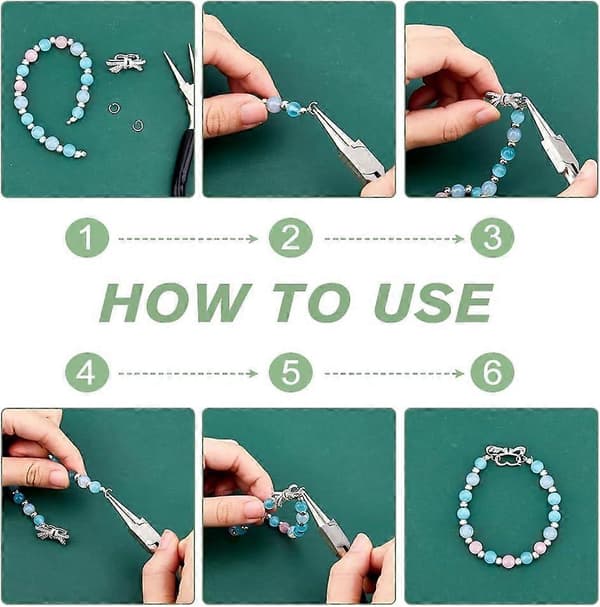 1
2
3

HOW TO USE

4
5
6