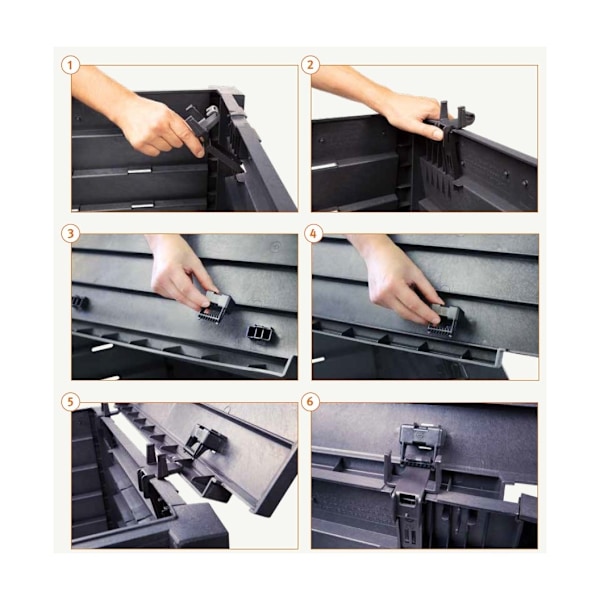 1

2

3

4

5

6