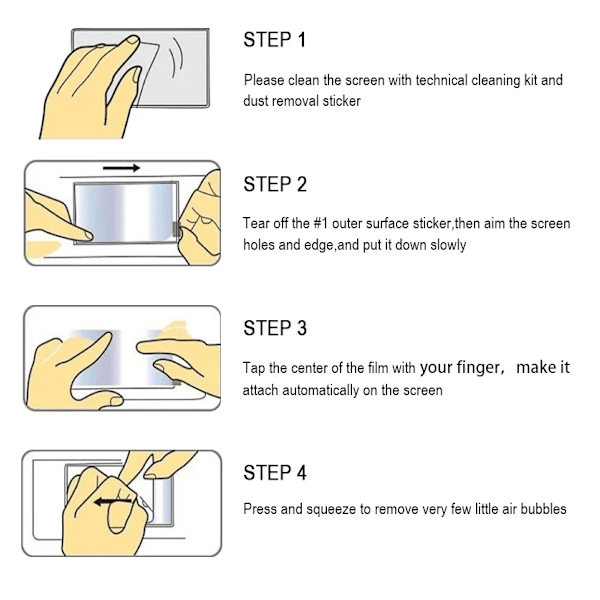 STEP 1

Please clean the screen with technical cleaning kit and dust removal sticker

STEP 2

Tear off the #1 outer surface sticker,then aim the screen holes and edge,and put it down slowly

STEP 3

Tap the center of the film with your finger, make it attach automatically on the screen

STEP 4

Press and squeeze to remove very few little air bubbles