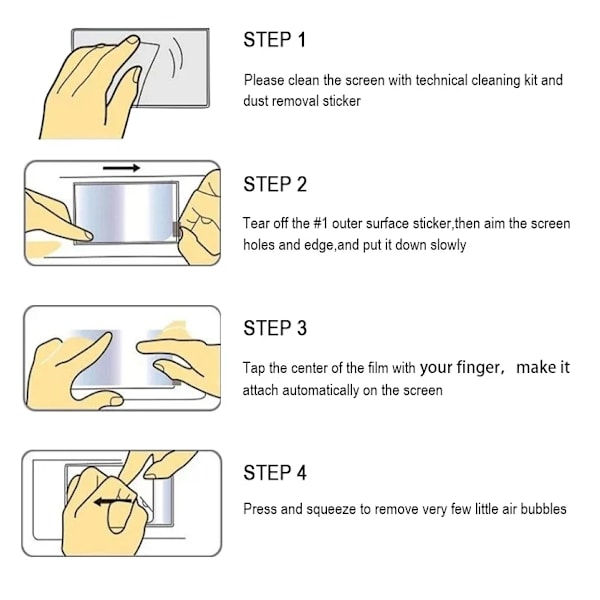 STEP 1

Please clean the screen with technical cleaning kit and dust removal sticker

STEP 2

Tear off the #1 outer surface sticker,then aim the screen holes and edge,and put it down slowly

STEP 3

Tap the center of the film with your finger, make it attach automatically on the screen

STEP 4

Press and squeeze to remove very few little air bubbles