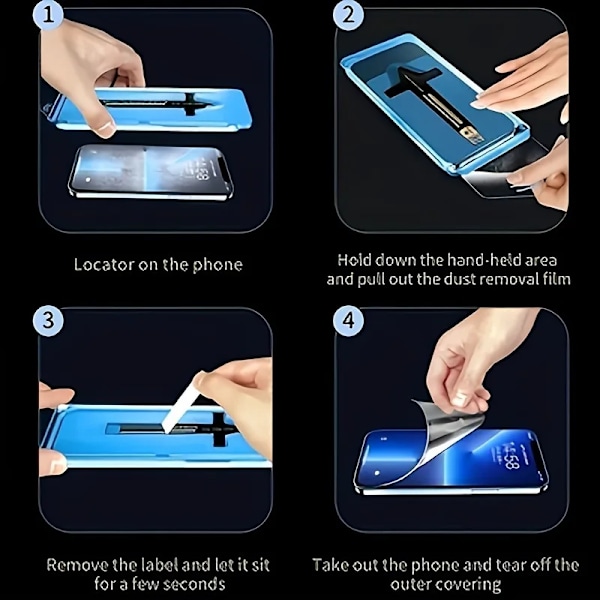 1

Locator on the phone

2

Hold down the hand-held area and pull out the dust removal film

3

Remove the label and let it sit for a few seconds

4

Take out the phone and tear off the outer covering