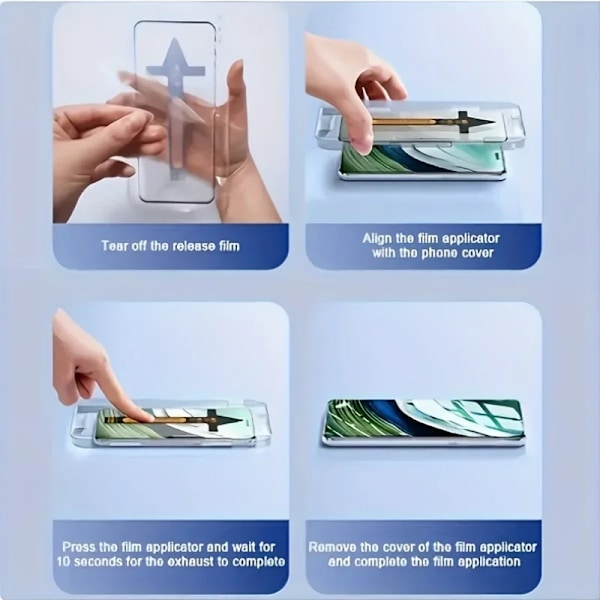 Tear off the release film

Align the film applicator with the phone cover

Press the film applicator and wait for 10 seconds for the exhaust to complete

Remove the cover of the film applicator and complete the film application