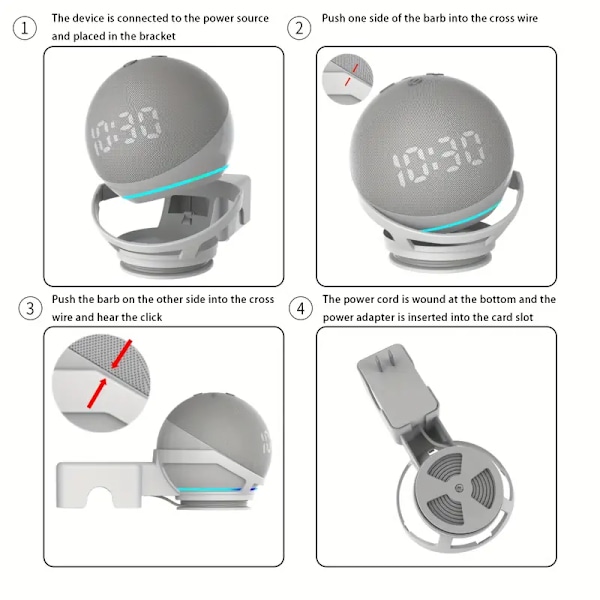 ① The device is connected to the power source and placed in the bracket

10:30

② Push one side of the barb into the cross wire

10:30

③ Push the barb on the other side into the cross wire and hear the click

④ The power cord is wound at the bottom and the power adapter is inserted into the card slot