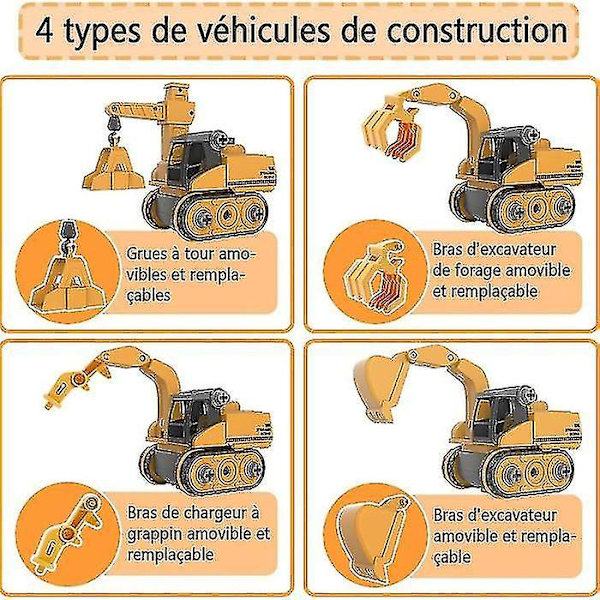 4 types de véhicules de construction

Grues à tour amovibles et remplaçables

Bras d'excavateur de forage amovible et remplaçable

Bras de chargeur à grappin amovible et remplaçable

Bras d'excavateur amovible et remplaçable