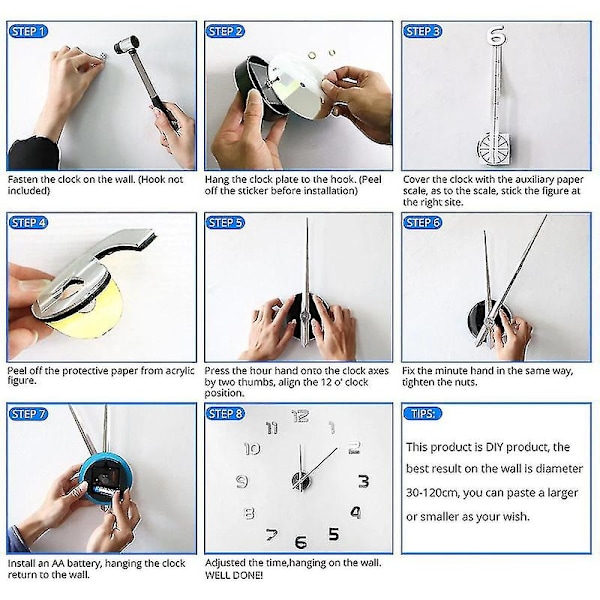 STEP 1

Fasten the clock on the wall. (Hook not included)

STEP 2

Hang the clock plate to the hook. (Peel off the sticker before installation)

STEP 3

6

Cover the clock with the auxiliary paper scale, as to the scale, stick the figure at the right site.

STEP 4

Peel off the protective paper from acrylic figure.

STEP 5

Press the hour hand onto the clock axes by two thumbs, align the 12 o' clock position.

STEP 6

Fix the minute hand in the same way, tighten the nuts.

STEP 7

Install an AA battery, hanging the clock return to the wall.

STEP 8

12 1 2 3 4 5 6 7 8 9 10 11

Adjusted the time,hanging on the wall. WELL DONE!

TIPS:

This product is DIY product, the best result on the wall is diameter 30-120cm, you can paste a larger or smaller as your wish.