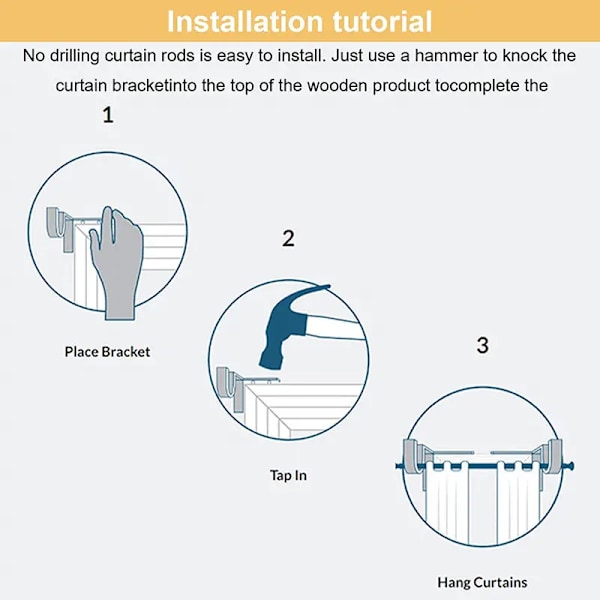 Installation tutorial

No drilling curtain rods is easy to install. Just use a hammer to knock the curtain bracketinto the top of the wooden product tocomplete the

1

Place Bracket

2

Tap In

3

Hang Curtains