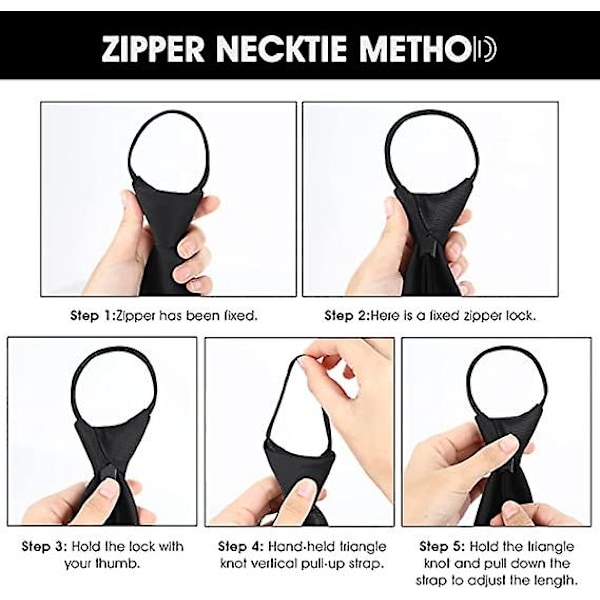 ZIPPER NECKTIE METHOD

Step 1:Zipper has been fixed.

Step 2:Here is a fixed zipper lock.

Step 3: Hold the lock with your thumb.

Step 4: Hand-held triangle knot vertical pull-up strap.

Step 5: Hold the triangle knot and pull down the strap to adjust the length.