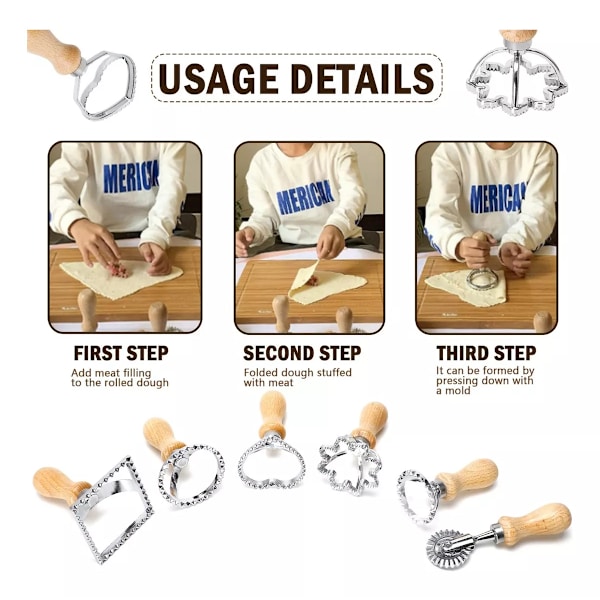 USAGE DETAILS

MERICA

MERICA

MERICA

FIRST STEP
Add meat filling to the rolled dough

SECOND STEP
Folded dough stuffed with meat

THIRD STEP
It can be formed by pressing down with a mold