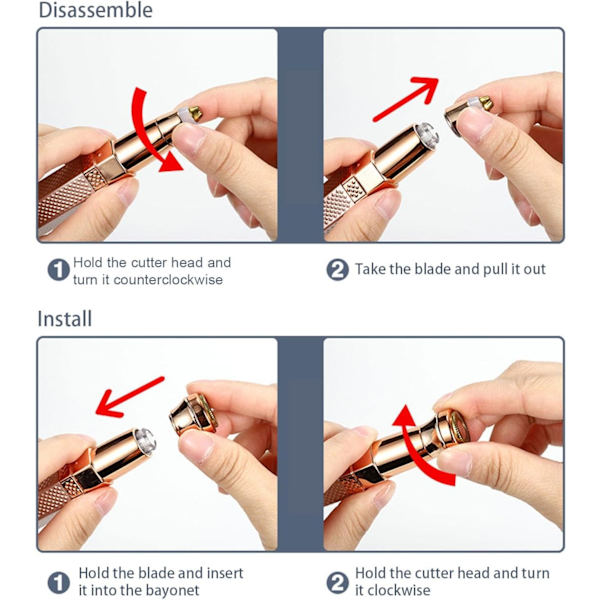 Disassemble

1 Hold the cutter head and turn it counterclockwise

2 Take the blade and pull it out

Install

1 Hold the blade and insert it into the bayonet

2 Hold the cutter head and turn it clockwise