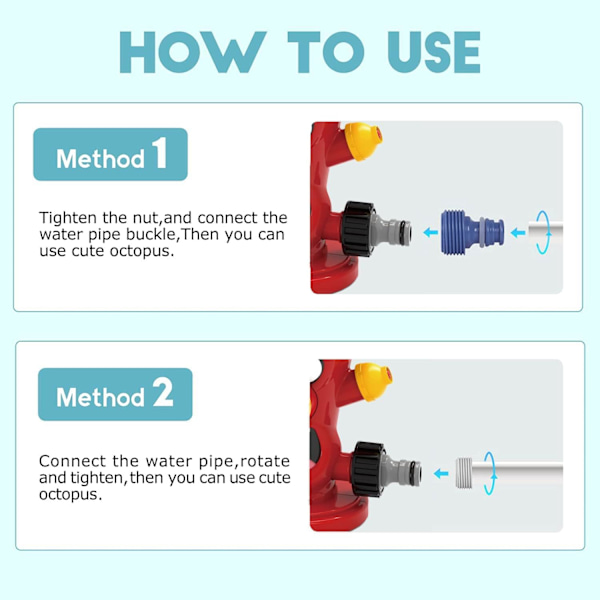 HOW TO USE

Method 1

Tighten the nut,and connect the water pipe buckle,Then you can use cute octopus.

Method 2

Connect the water pipe,rotate and tighten,then you can use cute octopus.