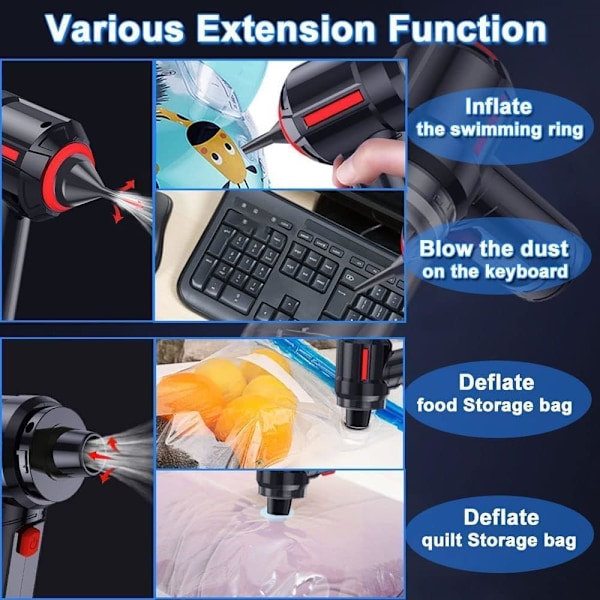 Various Extension Function

Inflate the swimming ring

Blow the dust on the keyboard

Deflate food Storage bag

Deflate quilt Storage bag