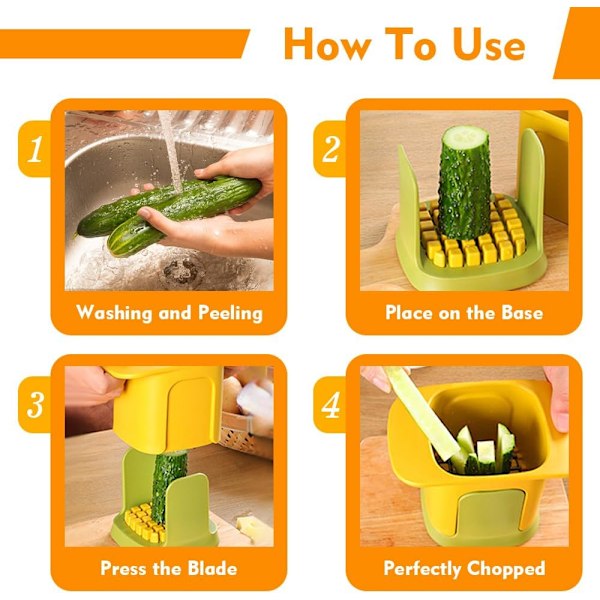 How To Use

1

Washing and Peeling

2

Place on the Base

3

Press the Blade

4

Perfectly Chopped