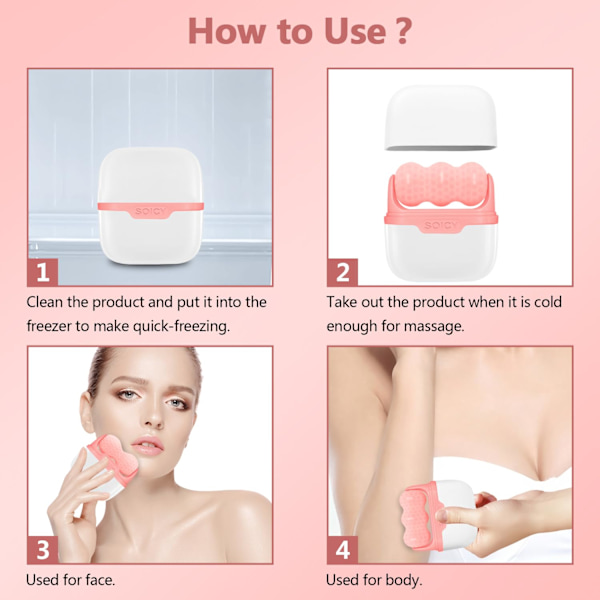 How to Use ?

SOICY

1

Clean the product and put it into the freezer to make quick-freezing.

SOICY

2

Take out the product when it is cold enough for massage.

3

Used for face.

4

Used for body.