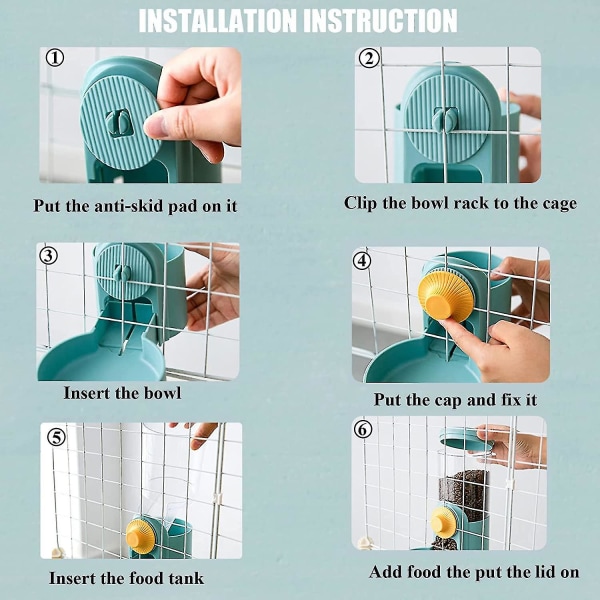 INSTALLATION INSTRUCTION

①

Put the anti-skid pad on it

②

Clip the bowl rack to the cage

③

Insert the bowl

④

Put the cap and fix it

⑤

Insert the food tank

⑥

Add food the put the lid on