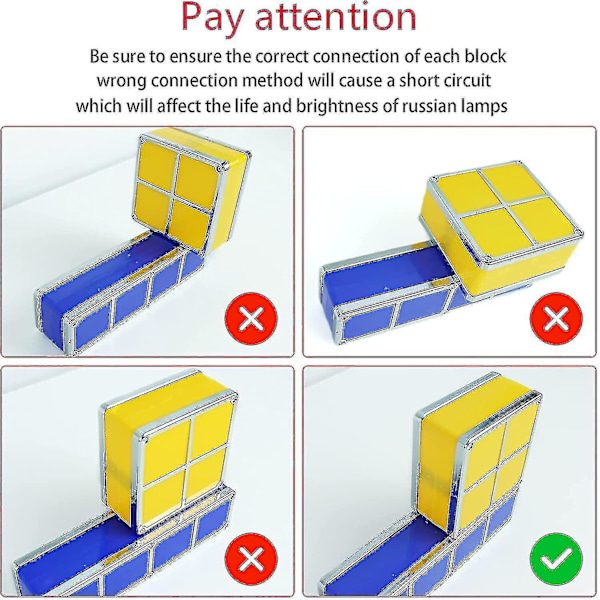 Pay attention

Be sure to ensure the correct connection of each block wrong connection method will cause a short circuit which will affect the life and brightness of russian lamps