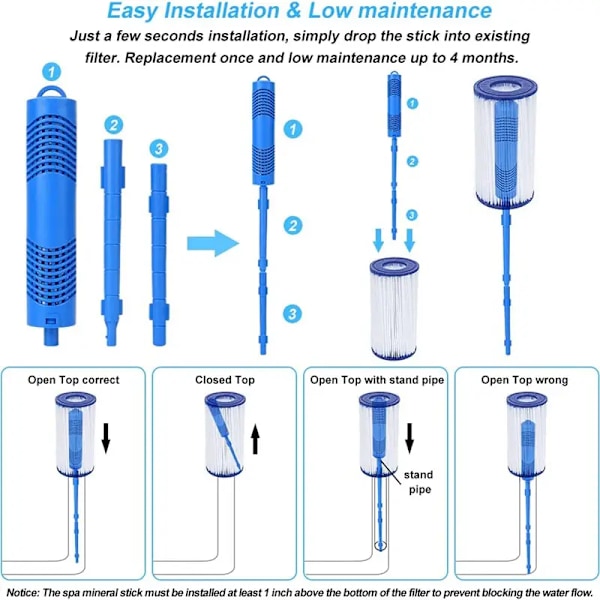 Easy Installation & Low maintenance

Just a few seconds installation, simply drop the stick into existing filter. Replacement once and low maintenance up to 4 months.

1

2

3

1

2

3

1

2

3

Open Top correct

Closed Top

Open Top with stand pipe

stand pipe

Open Top wrong

Notice: The spa mineral stick must be installed at least 1 inch above the bottom of the filter to prevent blocking the water flow.