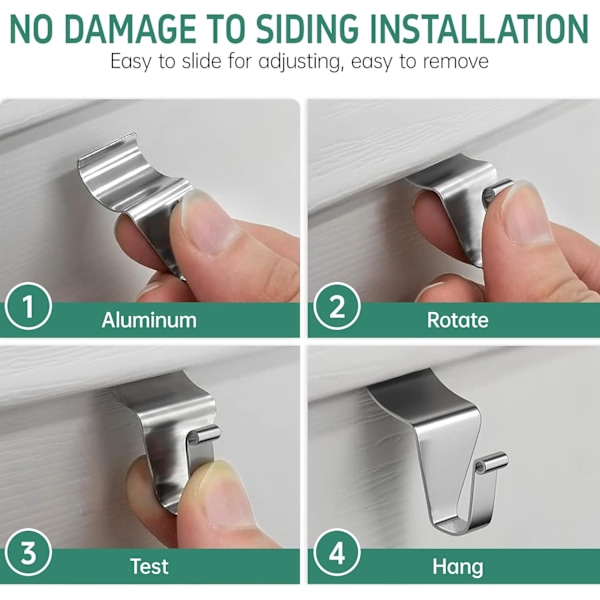 NO DAMAGE TO SIDING INSTALLATION

Easy to slide for adjusting, easy to remove

1 Aluminum

2 Rotate

3 Test

4 Hang