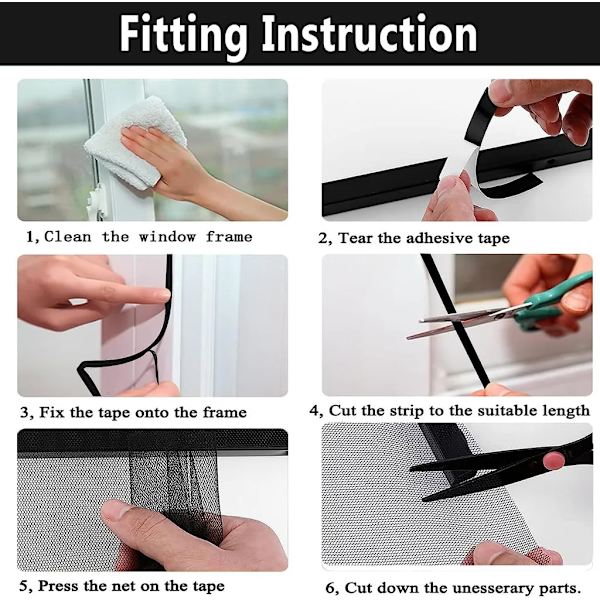 Fitting Instruction

1, Clean the window frame

2, Tear the adhesive tape

3, Fix the tape onto the frame

4, Cut the strip to the suitable length

5, Press the net on the tape

6, Cut down the unesserary parts.