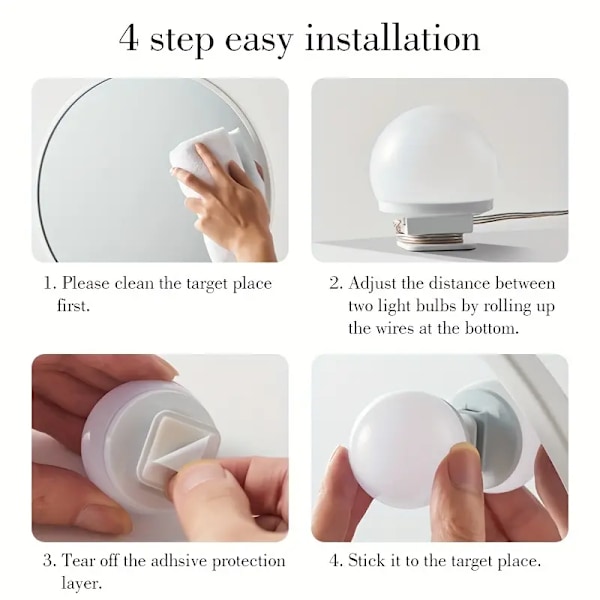 4 step easy installation

1. Please clean the target place first.

2. Adjust the distance between two light bulbs by rolling up the wires at the bottom.

3. Tear off the adhsive protection layer.

4. Stick it to the target place.