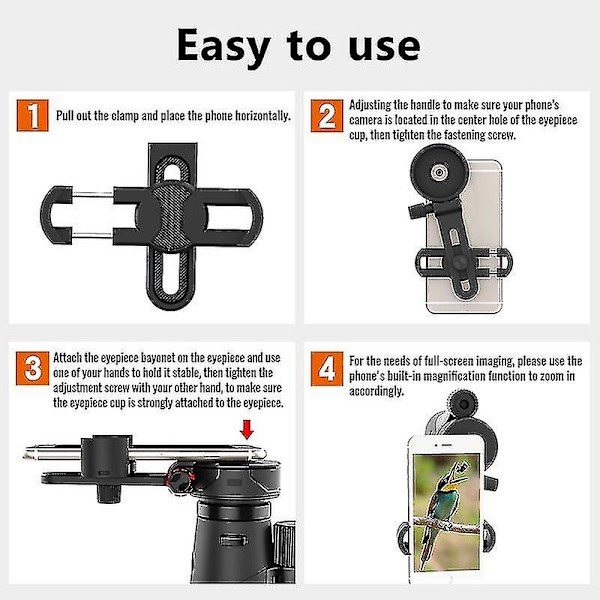 Easy to use

1 Pull out the clamp and place the phone horizontally.

2 Adjusting the handle to make sure your phone's camera is located in the center hole of the eyepiece cup, then tighten the fastening screw.

3 Attach the eyepiece bayonet on the eyepiece and use one of your hands to hold it stable, then tighten the adjustment screw with your other hand, to make sure the eyepiece cup is strongly attached to the eyepiece.

4 For the needs of full-screen imaging, please use the phone's built-in magnification function to zoom in accordingly.