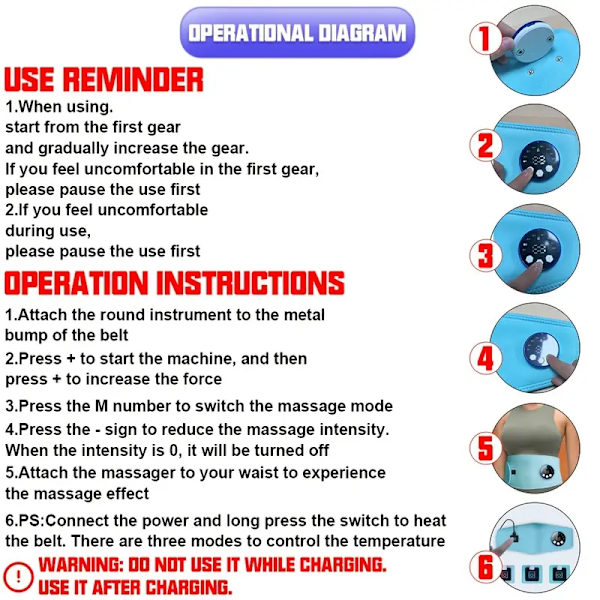 OPERATIONAL DIAGRAM

USE REMINDER

1.When using.
start from the first gear
and gradually increase the gear.
If you feel uncomfortable in the first gear,
please pause the use first
2.If you feel uncomfortable
during use,
please pause the use first

OPERATION INSTRUCTIONS

1.Attach the round instrument to the metal bump of the belt

2.Press + to start the machine, and then press + to increase the force

3.Press the M number to switch the massage mode

4.Press the - sign to reduce the massage intensity. When the intensity is 0, it will be turned off

5.Attach the massager to your waist to experience the massage effect

6.PS:Connect the power and long press the switch to heat the belt. There are three modes to control the temperature

!

WARNING: DO NOT USE IT WHILE CHARGING.
USE IT AFTER CHARGING.

1

2

3

4

5

6