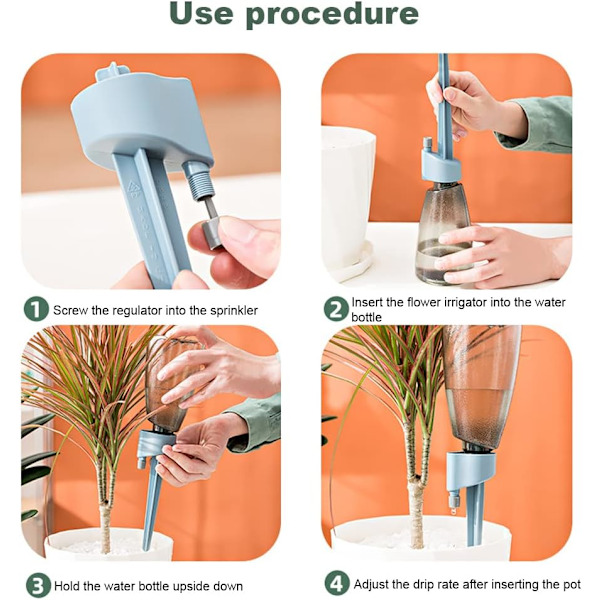 Use procedure

1 Screw the regulator into the sprinkler

2 Insert the flower irrigator into the water bottle

3 Hold the water bottle upside down

4 Adjust the drip rate after inserting the pot